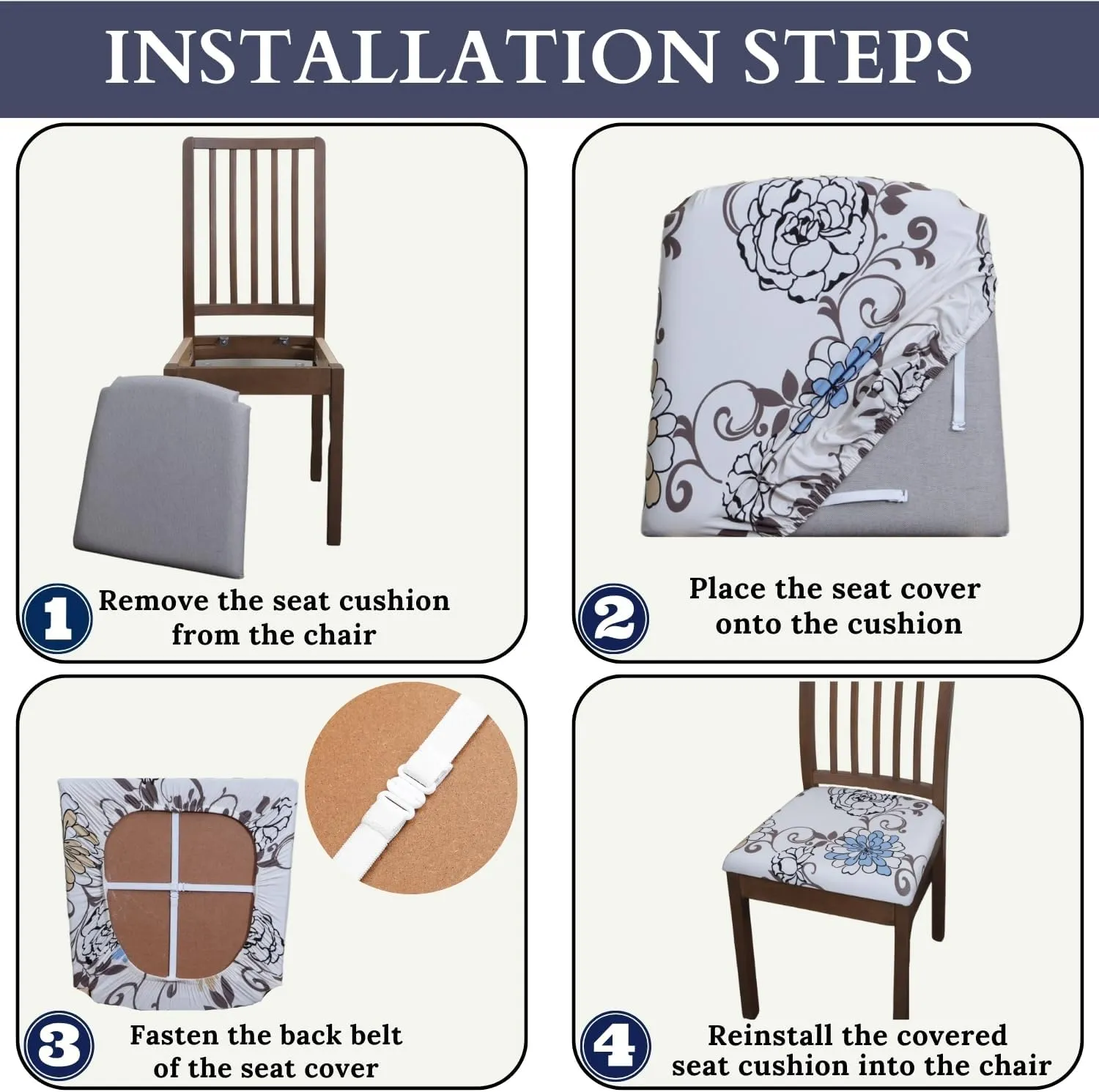 INSTALLATION STEPS

1 Remove the seat cushion from the chair

2 Place the seat cover onto the cushion

3 Fasten the back belt of the seat cover

4 Reinstall the covered seat cushion into the chair