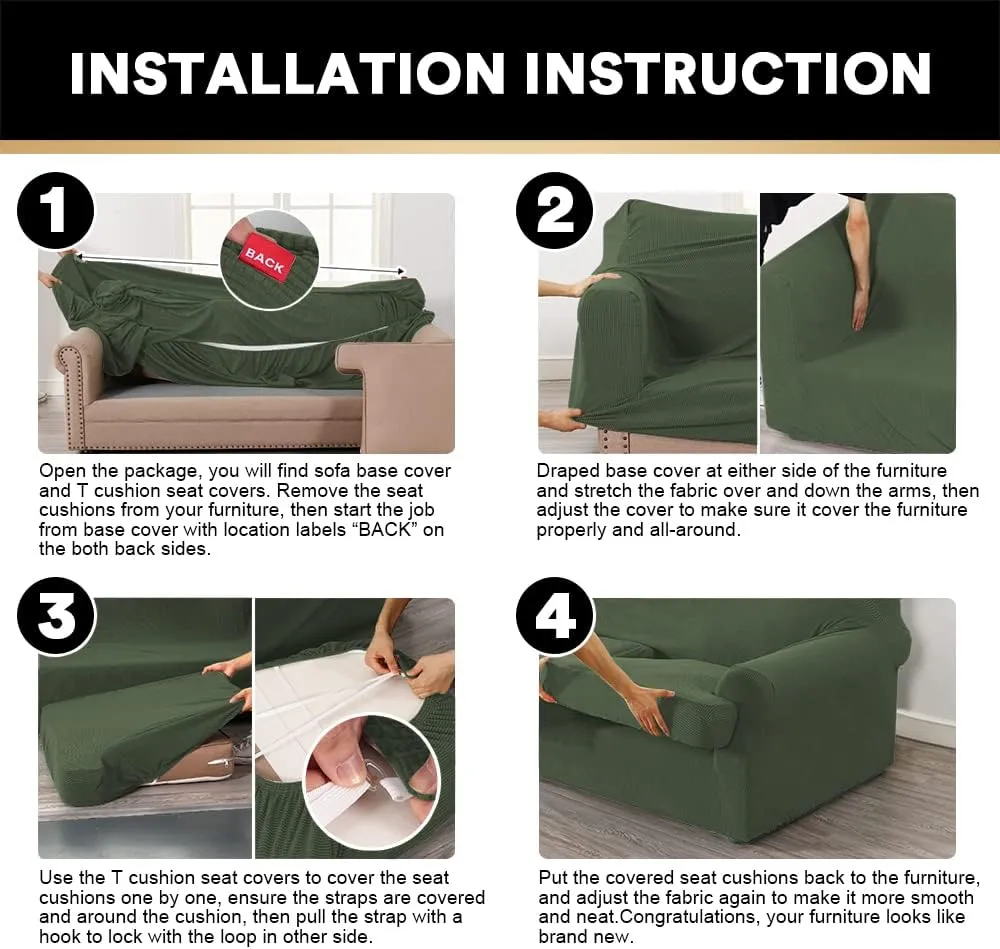 INSTALLATION INSTRUCTION

1

BACK

Open the package, you will find sofa base cover and T cushion seat covers. Remove the seat cushions from your furniture, then start the job from base cover with location labels “BACK” on the both back sides.

2

Draped base cover at either side of the furniture and stretch the fabric over and down the arms, then adjust the cover to make sure it cover the furniture properly and all-around.

3

Use the T cushion seat covers to cover the seat cushions one by one, ensure the straps are covered and around the cushion, then pull the strap with a hook to lock with the loop in other side.

4

Put the covered seat cushions back to the furniture, and adjust the fabric again to make it more smooth and neat.Congratulations, your furniture looks like brand new.