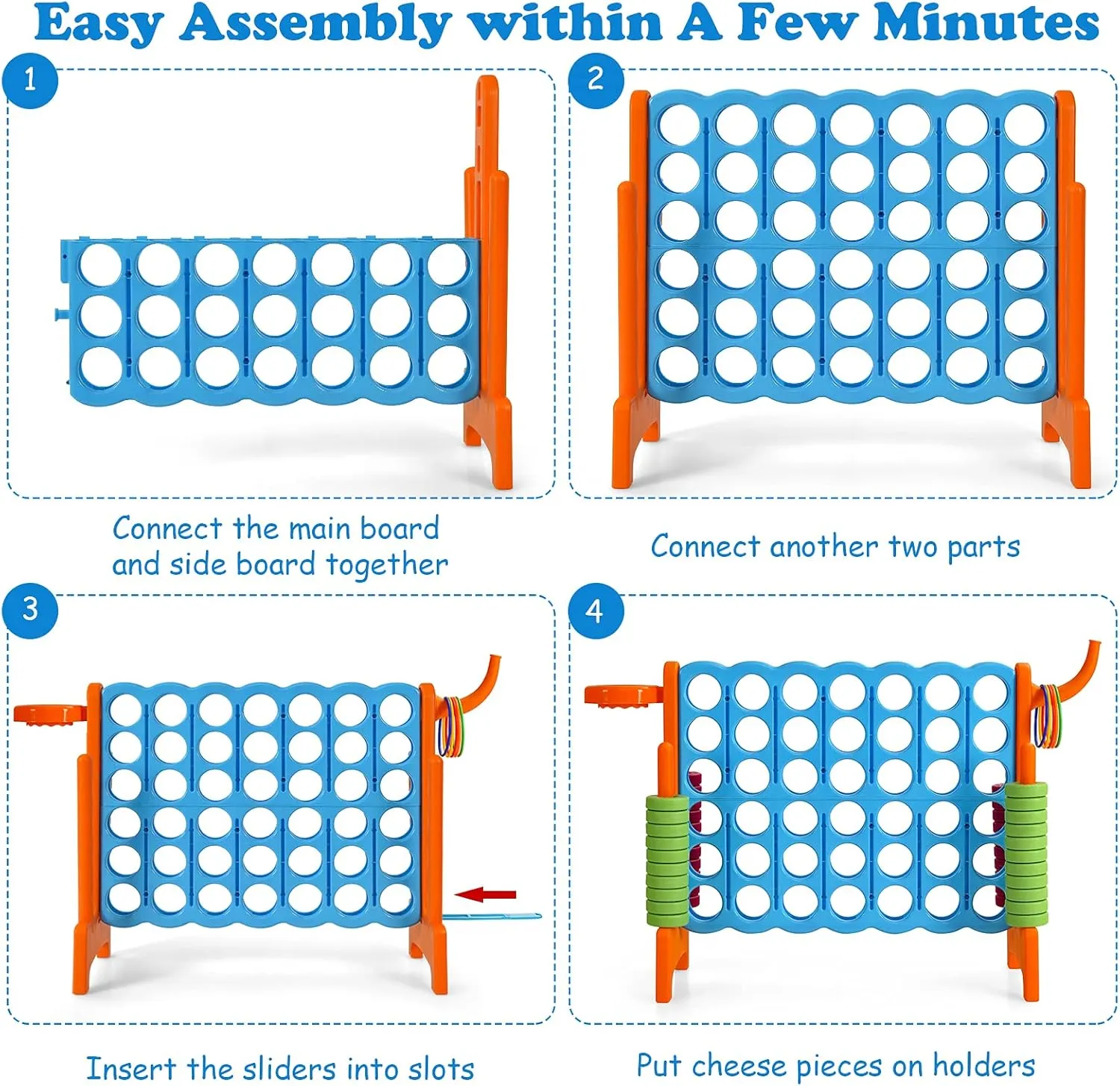 Easy Assembly within A Few Minutes

1

Connect the main board and side board together

2

Connect another two parts

3

Insert the sliders into slots

4

Put cheese pieces on holders