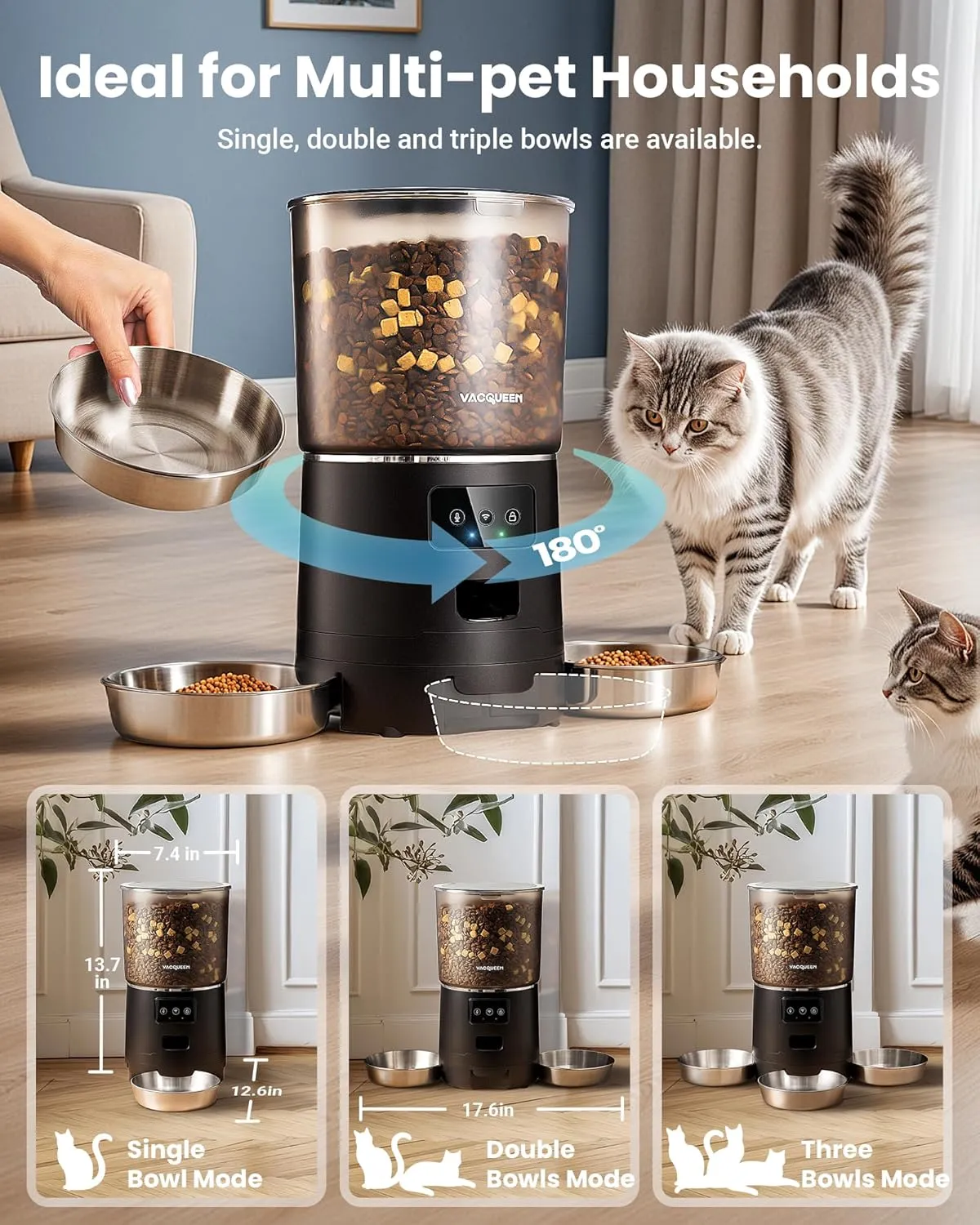 Ideal for Multi-pet Households

Single, double and triple bowls are available.

VACQUEEN

180°

7.4 in

13.7 in

VACQUEEN

12.6in

Single Bowl Mode

VACQUEEN

17.6in

Double Bowls Mode

VACQUEEN

Three Bowls Mode